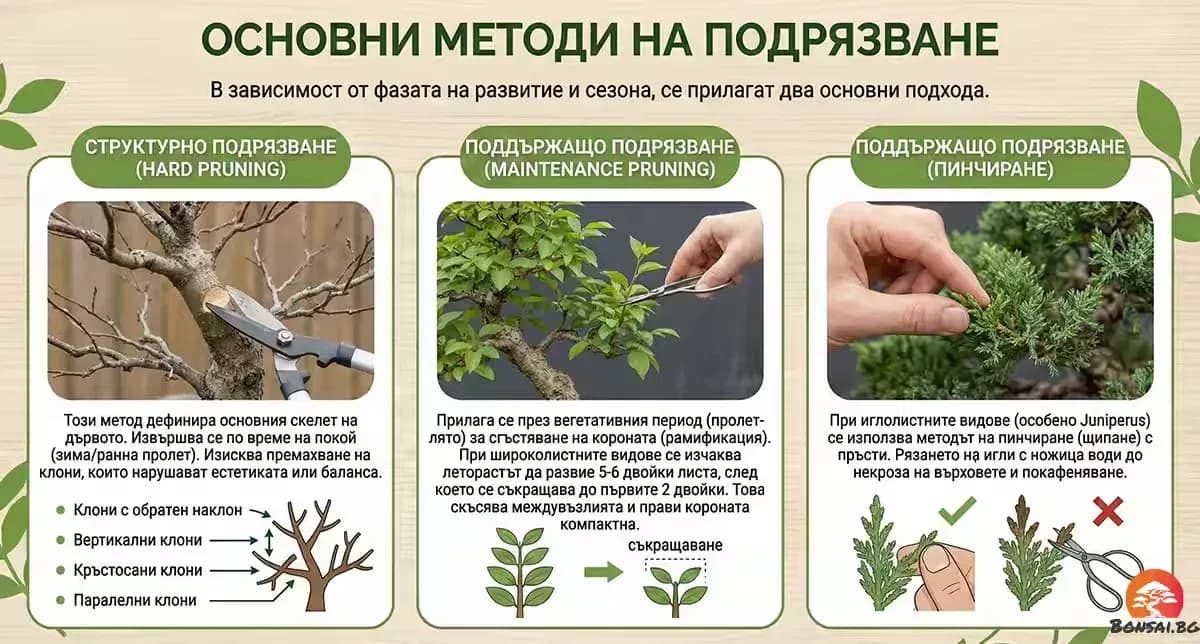 ОСНОВНИ МЕТОДИ НА ПОДРЯЗВАНЕ

В зависимост от фазата на развитие и сезона, се прилагат два основни подхода.

СТРУКТУРНО ПОДРЯЗВАНЕ (HARD PRUNING)

Този метод дефинира основния скелет на дървото. Извършва се по време на покой (зима/ранна пролет). Изисква премахване на клони, които нарушават естетиката или баланса.

Клони с обратен наклон
Вертикални клони
Кръстосани клони
Паралелни клони

ПОДДЪРЖАЩО ПОДРЯЗВАНЕ (MAINTENANCE PRUNING)

Прилага се през вегетативния период (пролет-лято) за сгъстяване на короната (рамификация). При широколистните видове се изчаква леторастът да развие 5-6 двойки листа, след което се съкращава до първите 2 двойки. Това скъсява междувъзлията и прави короната компактна.

съкращаване

ПОДДЪРЖАЩО ПОДРЯЗВАНЕ (ПИНЧИРАНЕ)

При иглолистните видове (особено Juniperus) се използва методът на пинчиране (щипане) с пръсти. Рязането на игли с ножица води до некроза на върховете и покафеняване.

BONSAI.BG