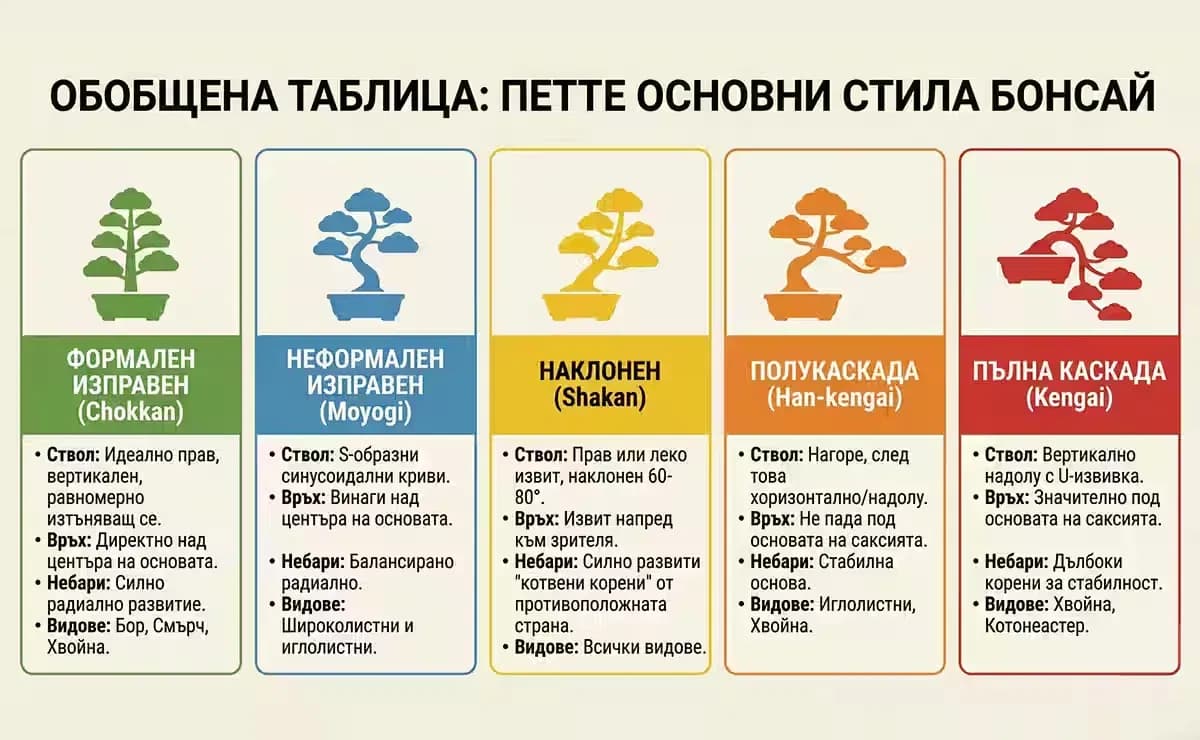 ОБОБЩЕНА ТАБЛИЦА: ПЕТТЕ ОСНОВНИ СТИЛА БОНСАЙ

ФОРМАЛЕН ИЗПРАВЕН (Chokkan)

• Ствол: Идеално прав, вертикален, равномерно изтъняващ се.
• Връх: Директно над центъра на основата.
• Небари: Силно радиално развитие.
• Видове: Бор, Смърч, Хвойна.

НЕФОРМАЛЕН ИЗПРАВЕН (Moyogi)

• Ствол: S-образни синусоидални криви.
• Връх: Винаги над центъра на основата.
• Небари: Балансирано радиално.
• Видове: Широколистни и иглолистни.

НАКЛОНЕН (Shakan)

• Ствол: Прав или леко извит, наклонен 60-80°.
• Връх: Извит напред към зрителя.
• Небари: Силно развити "котвени корени" от противоположната страна.
• Видове: Всички видове.

ПОЛУКАСКАДА (Han-kengai)

• Ствол: Нагоре, след това хоризонтално/надолу.
• Връх: Не пада под основата на саксията.
• Небари: Стабилна основа.
• Видове: Иглолистни, Хвойна.

ПЪЛНА КАСКАДА (Kengai)

• Ствол: Вертикално надолу с U-извивка.
• Връх: Значително под основата на саксията.
• Небари: Дълбоки корени за стабилност.
• Видове: Хвойна, Котонеастер.