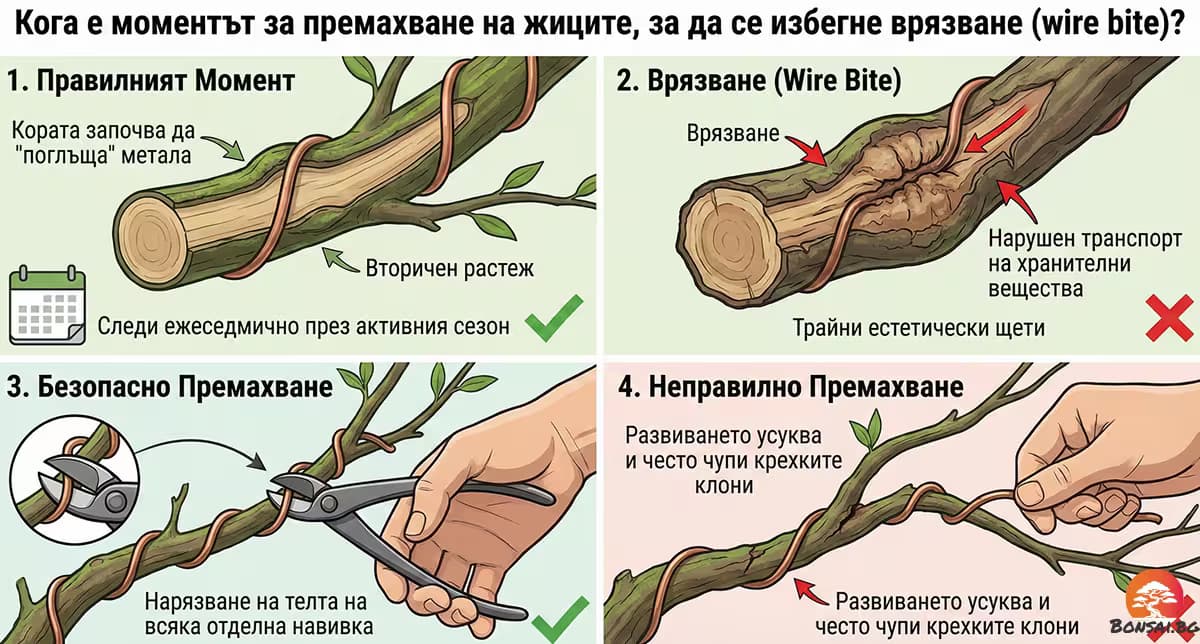 Кога е моментът за премахване на жиците, за да се избегне врязване (wire bite)?

1. Правилният Момент

Кората започва да "поглъща" метала

Вторичен растеж

Следи ежеседмично през активния сезон

2. Врязване (Wire Bite)

Врязване

Нарушен транспорт на хранителни вещества

Трайни естетически щети

3. Безопасно Премахване

Нарязване на телта на всяка отделна навивка

4. Неправилно Премахване

Развиването усуква и често чупи крехките клони

Развиването усуква и често чупи крехките клони

BONSAI.BG